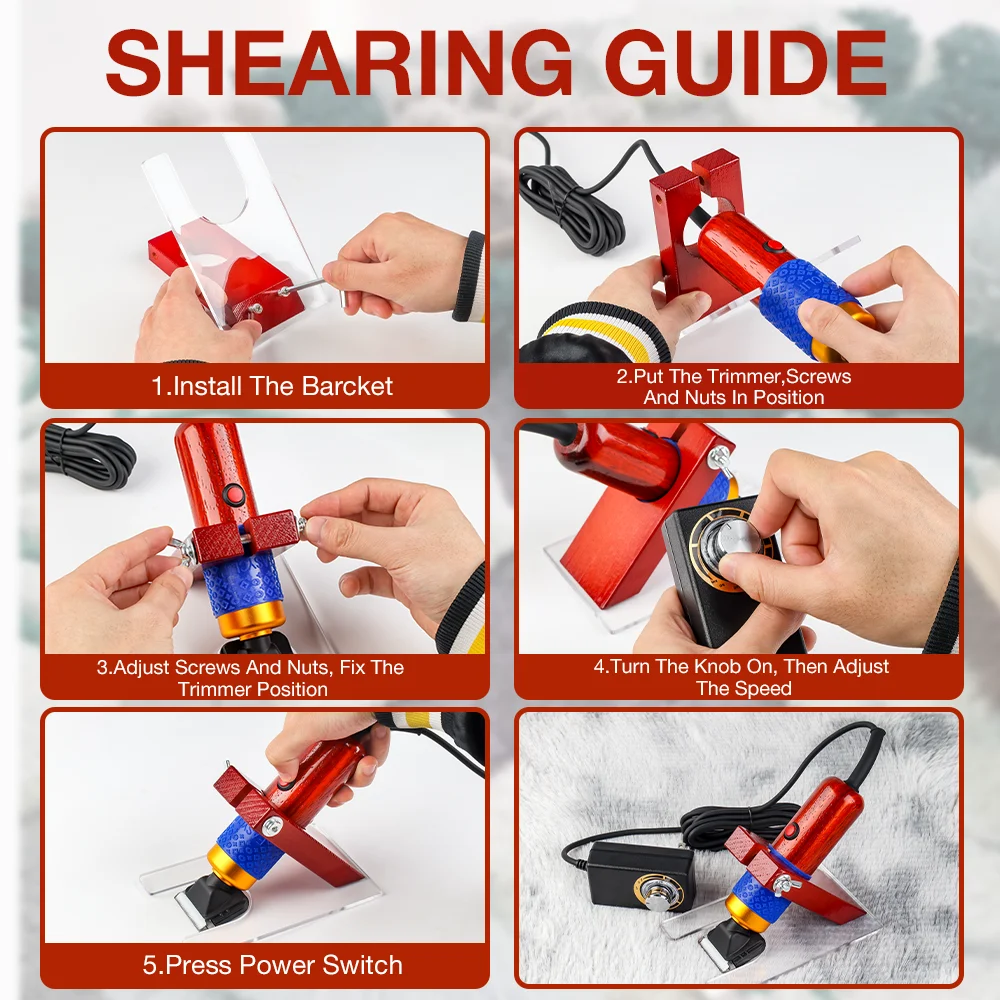 SHEARING GUIDE

1.Install The Barcket

2.Put The Trimmer,Screws And Nuts In Position

3.Adjust Screws And Nuts, Fix The Trimmer Position

4.Turn The Knob On, Then Adjust The Speed

5.Press Power Switch